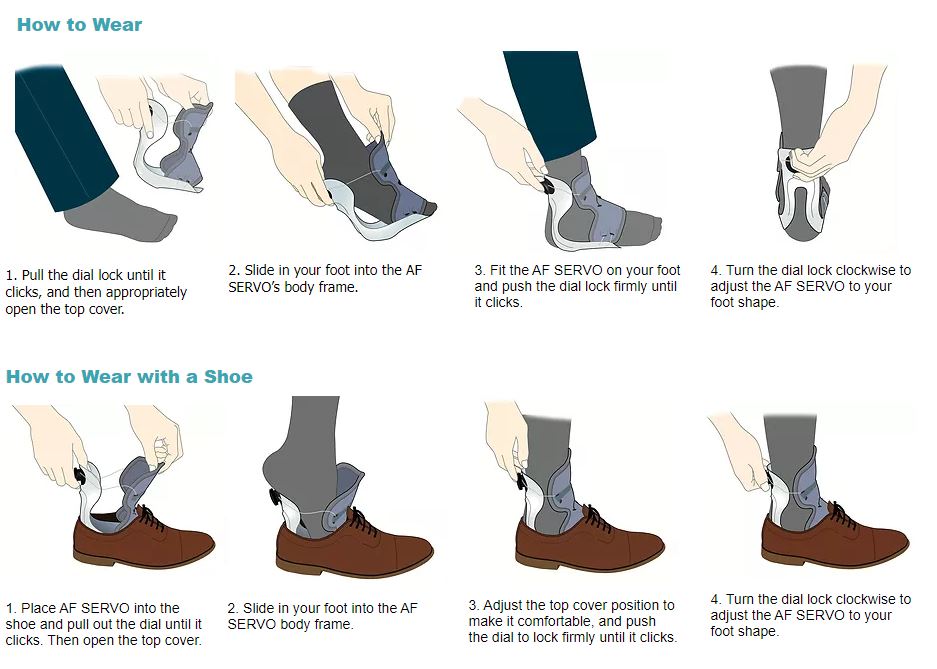 How to Wear

1. Pull the dial lock until it clicks, and then appropriately open the top cover.

2. Slide in your foot into the AF SERVO's body frame.

3. Fit the AF SERVO on your foot and push the dial lock firmly until it clicks.

4. Turn the dial lock clockwise to adjust the AF SERVO to your foot shape.

How to Wear with a Shoe

1. Place AF SERVO into the shoe and pull out the dial until it clicks. Then open the top cover.

2. Slide in your foot into the AF SERVO body frame.

3. Adjust the top cover position to make it comfortable, and push the dial to lock firmly until it clicks.

4. Turn the dial lock clockwise to adjust the AF SERVO to your foot shape.